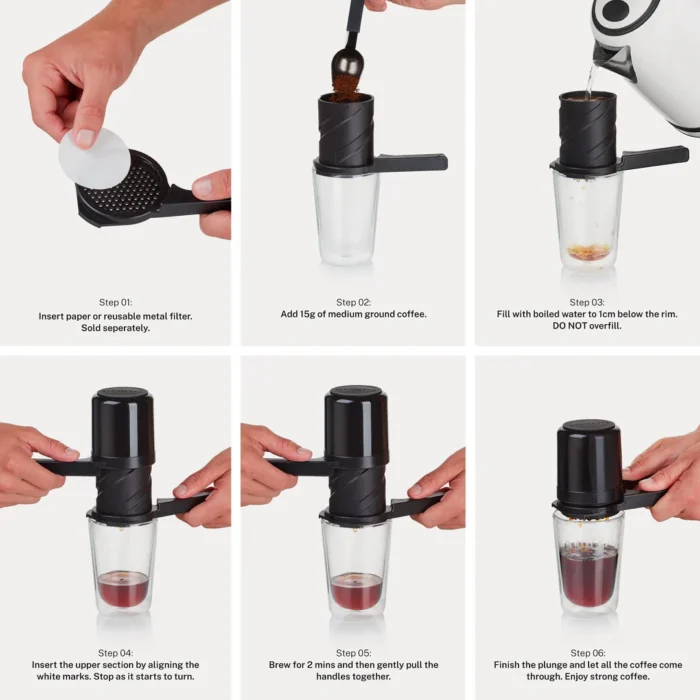 Step 01:
Insert paper or reusable metal filter. Sold seperately.

Step 02:
Add 15g of medium ground coffee.

Step 03:
Fill with boiled water to 1cm below the rim. DO NOT overfill.

Step 04:
Insert the upper section by aligning the white marks. Stop as it starts to turn.

Step 05:
Brew for 2 mins and then gently pull the handles together.

Step 06:
Finish the plunge and let all the coffee come through. Enjoy strong coffee.